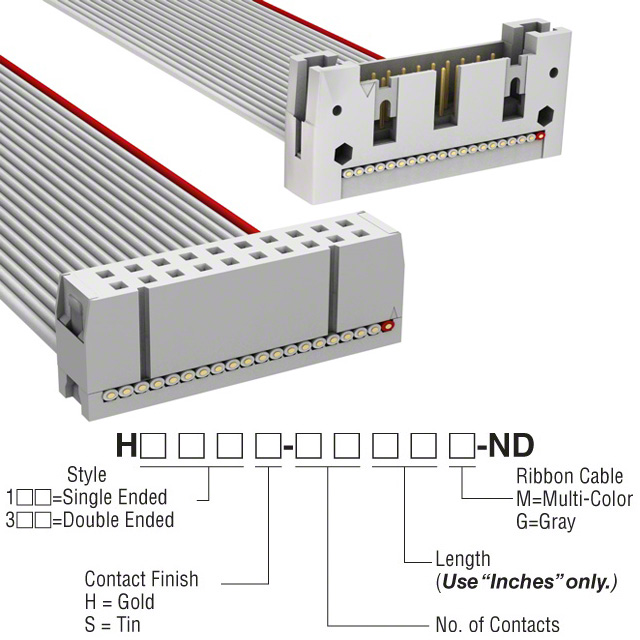 H□□□□-□□□□□-ND

Style
1□□=Single Ended
3□□=Double Ended

Ribbon Cable
M=Multi-Color
G=Gray

Length
(Use "Inches" only.)

Contact Finish
H = Gold
S = Tin

No. of Contacts